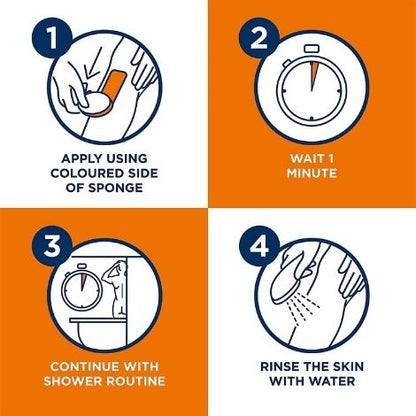 1

APPLY USING COLOURED SIDE OF SPONGE

2

WAIT 1 MINUTE

3

CONTINUE WITH SHOWER ROUTINE

4

RINSE THE SKIN WITH WATER