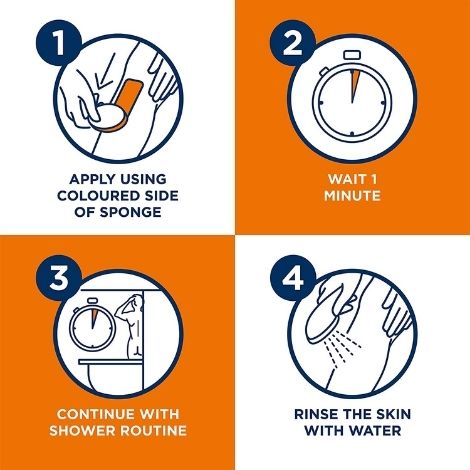 1

APPLY USING COLOURED SIDE OF SPONGE

2

WAIT 1 MINUTE

3

CONTINUE WITH SHOWER ROUTINE

4

RINSE THE SKIN WITH WATER