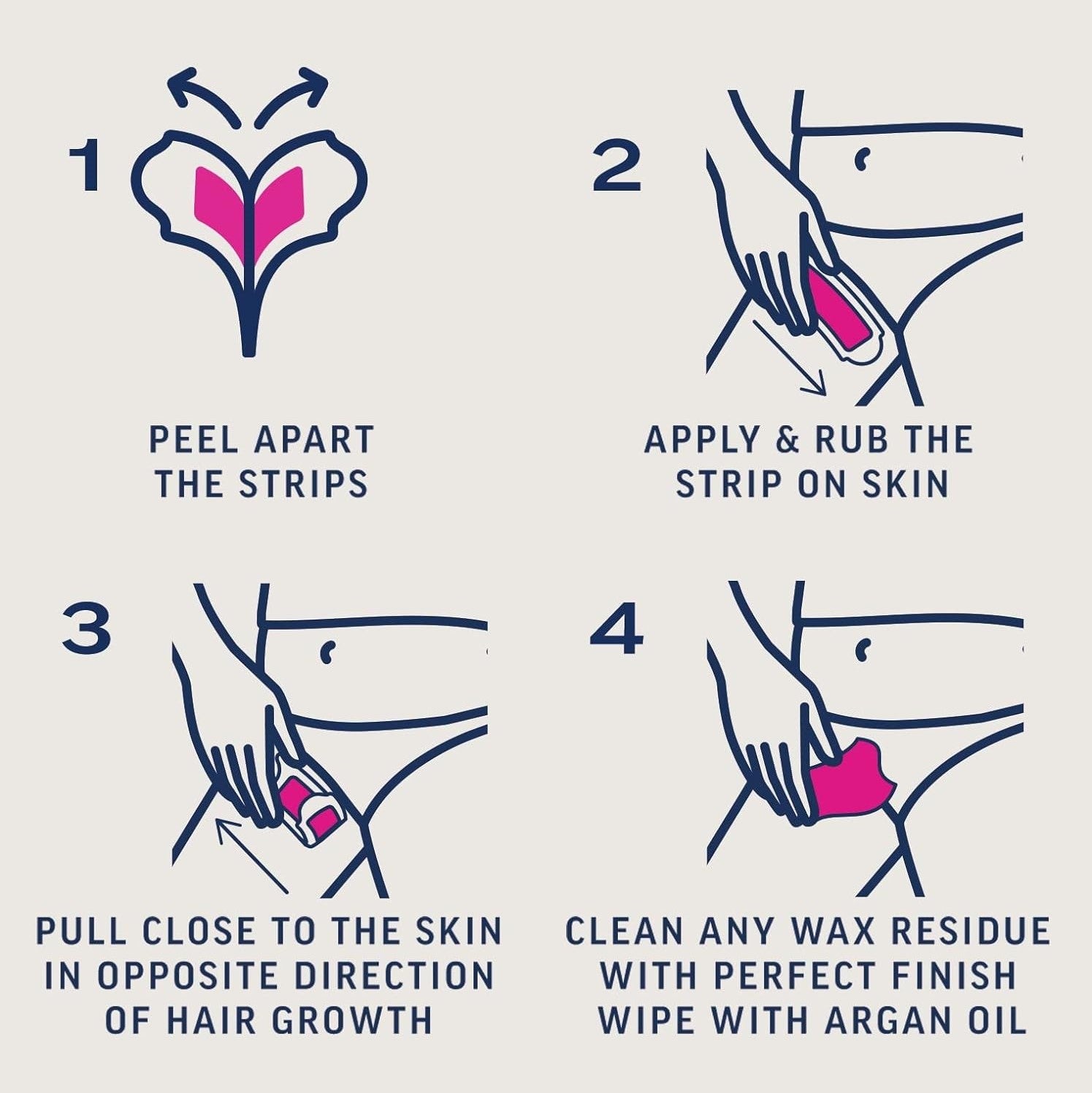 1

PEEL APART THE STRIPS

2

APPLY & RUB THE STRIP ON SKIN

3

PULL CLOSE TO THE SKIN IN OPPOSITE DIRECTION OF HAIR GROWTH

4

CLEAN ANY WAX RESIDUE WITH PERFECT FINISH WIPE WITH ARGAN OIL